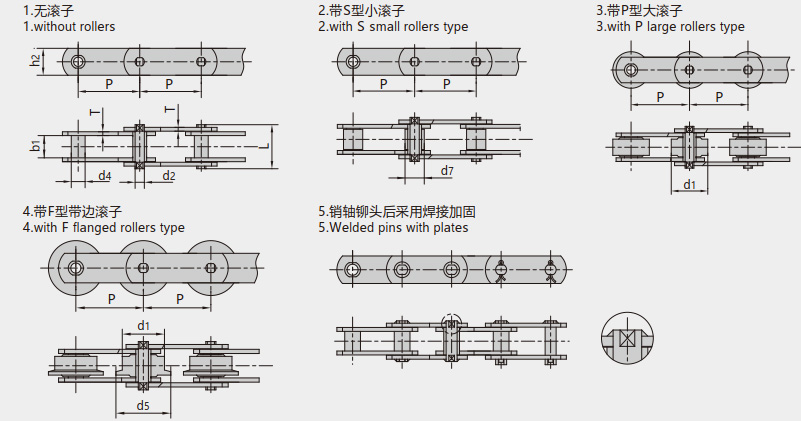 1.无滚子
1.without rollers

h2
P P
T T
b1 L
d4 d2

2.带S型小滚子
2.with S small rollers type

P P
d7

3.带P型大滚子
3.with P large rollers type

P P
d1

4.带F型带边滚子
4.with F flanged rollers type

P P
d1
d5

5.销轴铆头后采用焊接加固
5.Welded pins with plates